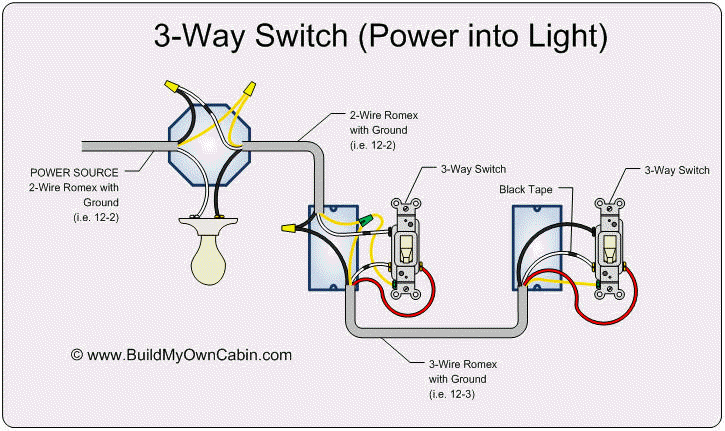 3-Way Switch (Power into Light)

2-Wire Romex with Ground (i.e. 12-2)

POWER SOURCE 2-Wire Romex with Ground (i.e. 12-2)

3-Way Switch

Black Tape

3-Way Switch

© www.BuildMyOwnCabin.com

3-Wire Romex with Ground (i.e. 12-3)