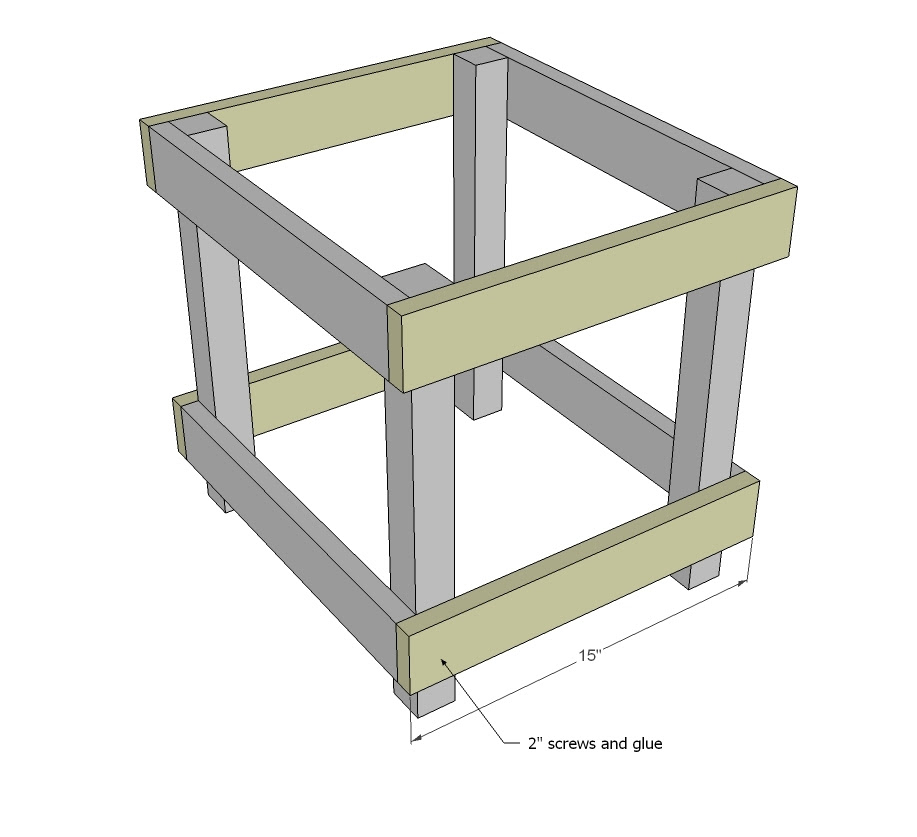 15"

2" screws and glue