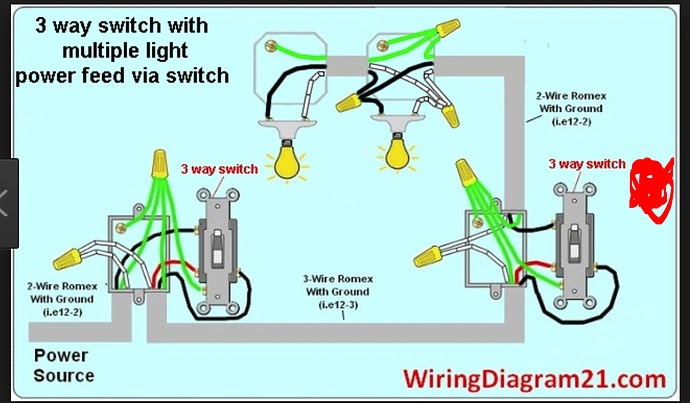 3 way switch with multiple light power feed via switch

2-Wire Romex With Ground (i.e12-2)

3 way switch

3 way switch

2-Wire Romex With Ground (i.e12-2)

3-Wire Romex With Ground (i.e12-3)

Power Source

WiringDiagram21.com