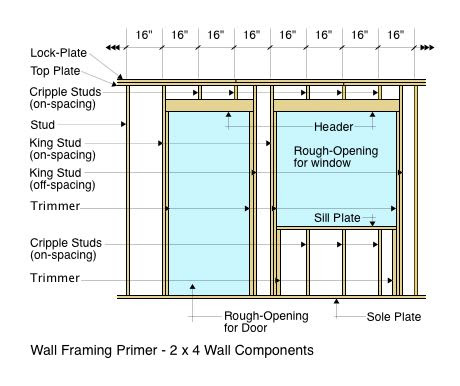 16" 16" 16" 16" 16" 16" 16" 16"

Lock-Plate

Top Plate

Cripple Studs (on-spacing)

Stud

King Stud (on-spacing)

King Stud (off-spacing)

Trimmer

Cripple Studs (on-spacing)

Trimmer

Header

Rough-Opening for window

Sill Plate

Rough-Opening for Door

Sole Plate

Wall Framing Primer - 2 x 4 Wall Components