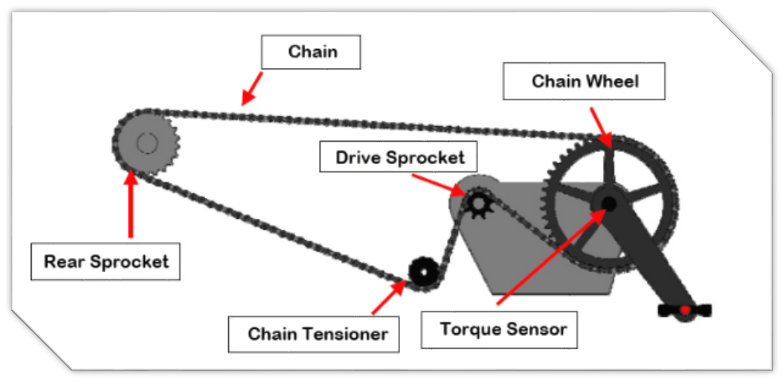 Chain

Chain Wheel

Drive Sprocket

Rear Sprocket

Chain Tensioner

Torque Sensor