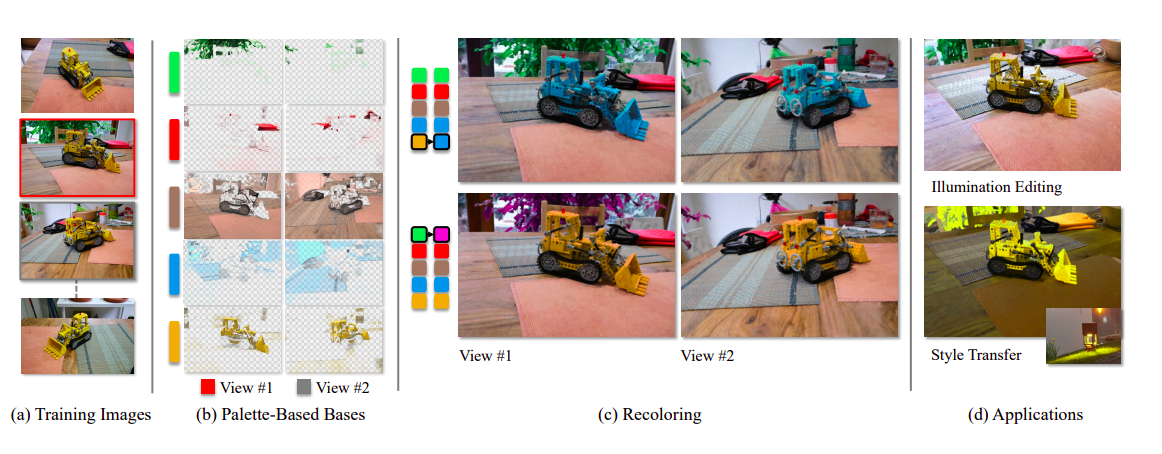 View #1 View #2

View #1

View #2

Illumination Editing

Style Transfer

(a) Training Images

(b) Palette-Based Bases

(c) Recoloring

(d) Applications