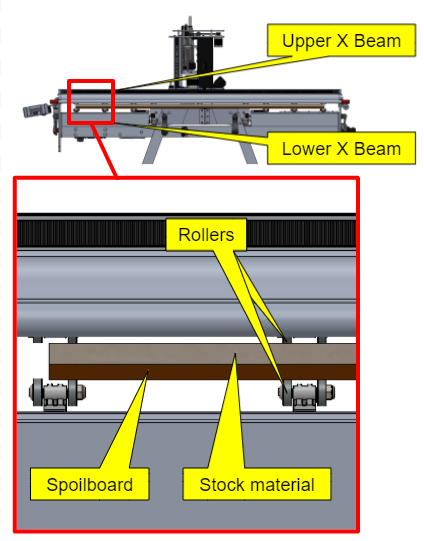 Upper X Beam

Lower X Beam

Rollers

Spoilboard

Stock material