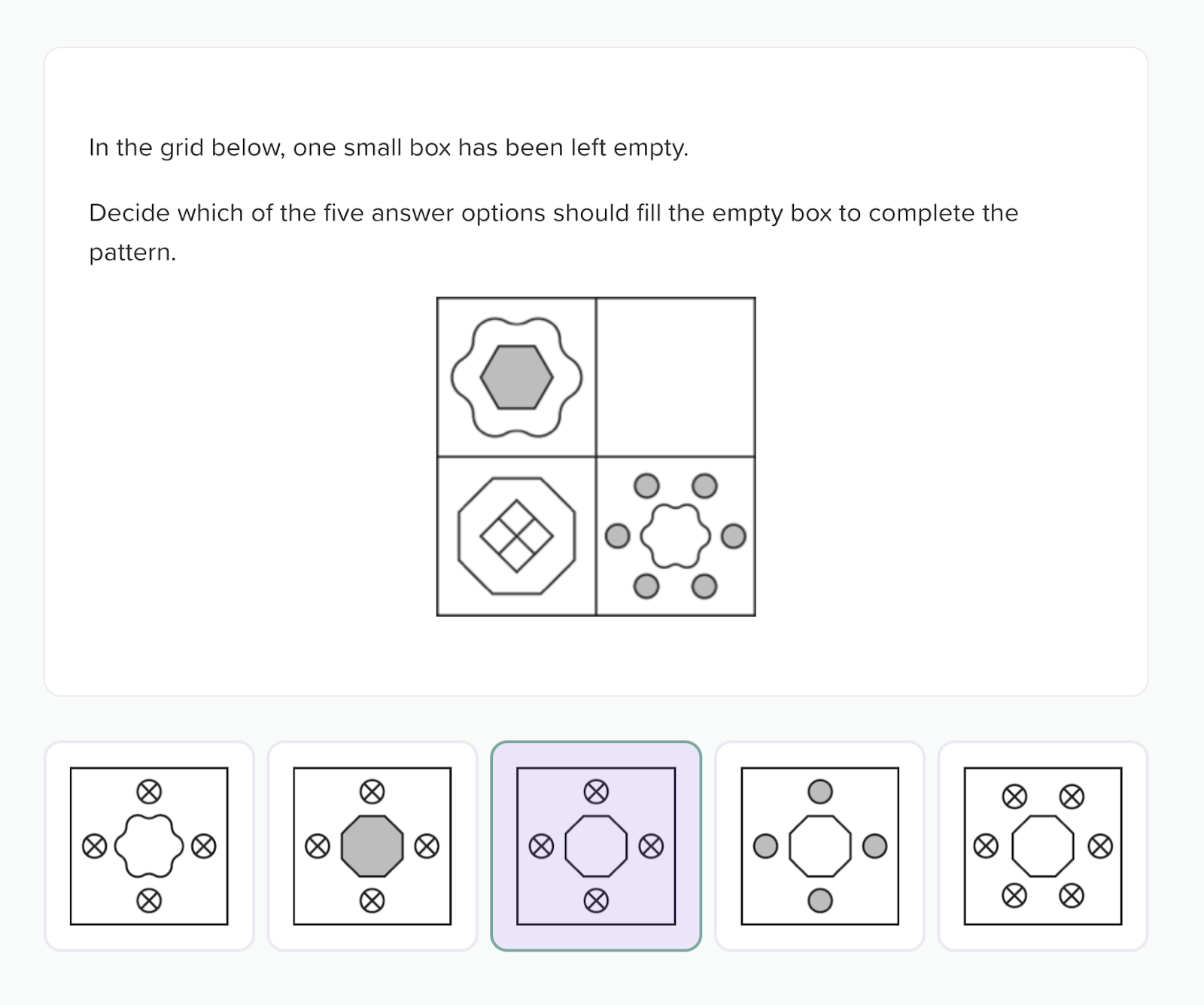 In the grid below, one small box has been left empty.

Decide which of the five answer options should fill the empty box to complete the pattern.