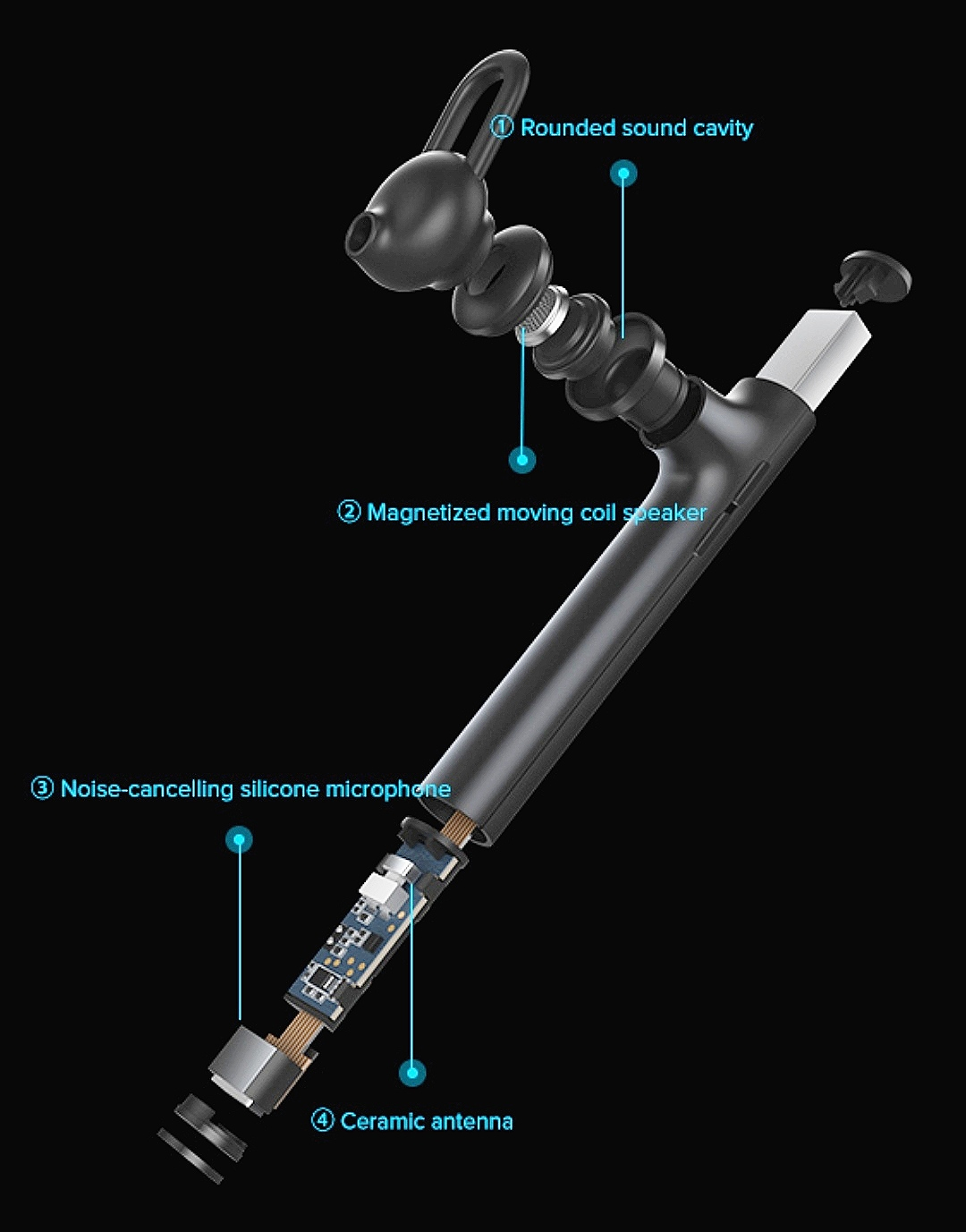 ① Rounded sound cavity

② Magnetized moving coil speaker

③ Noise-cancelling silicone microphone

④ Ceramic antenna