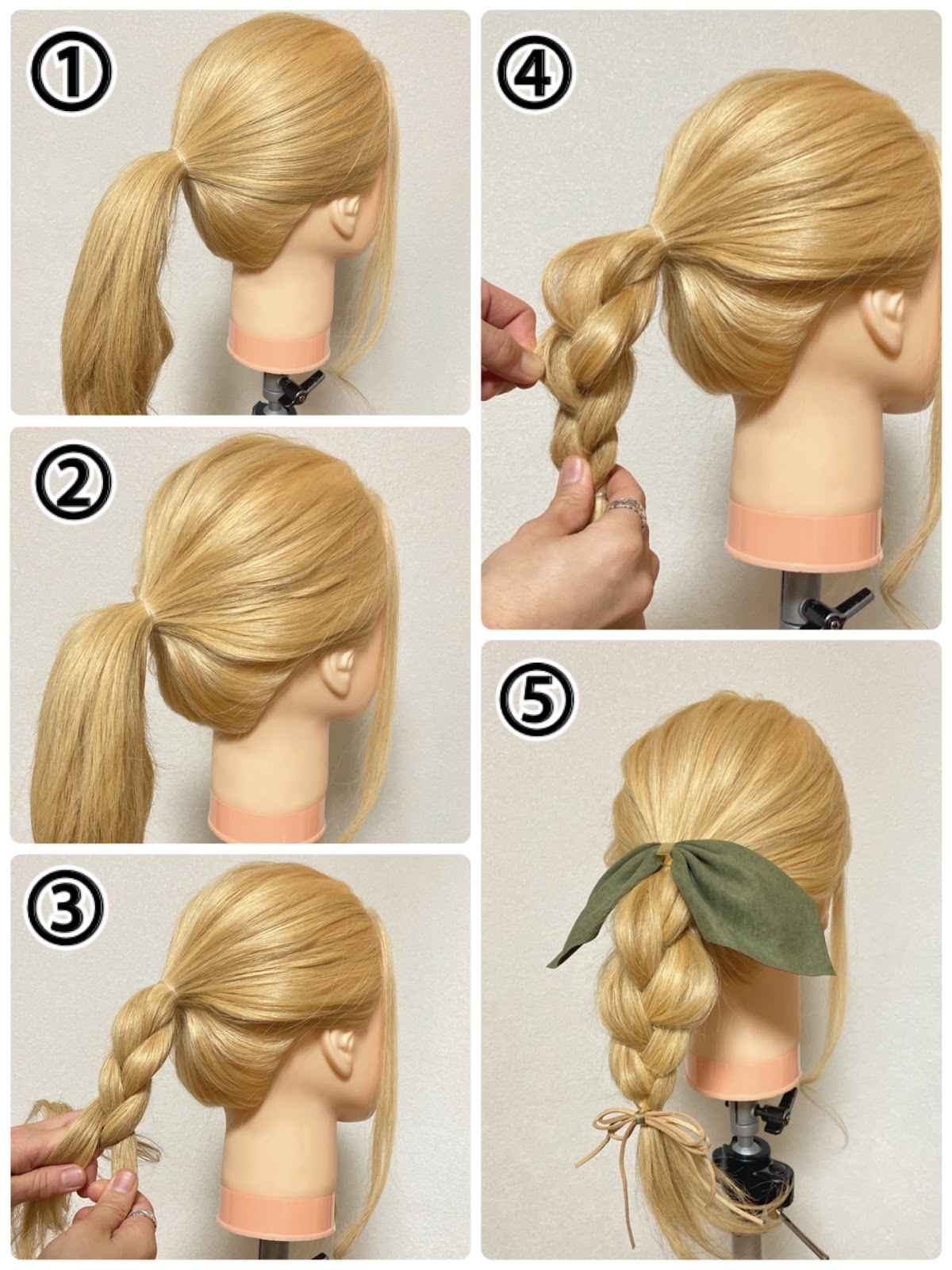 ①

②

③

④

⑤