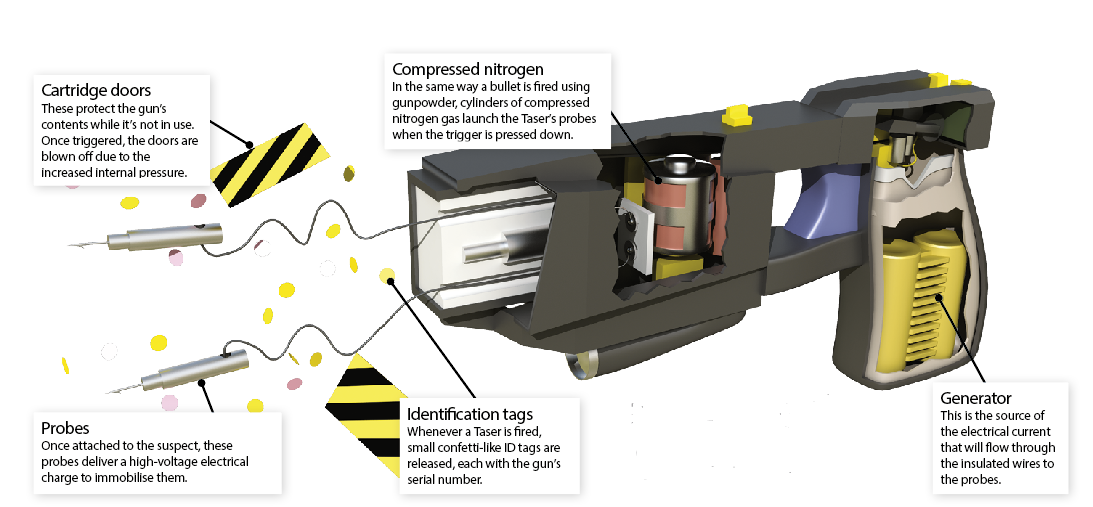 Cartridge doors
These protect the gun's contents while it's not in use. Once triggered, the doors are blown off due to the increased internal pressure.

Compressed nitrogen
In the same way a bullet is fired using gunpowder, cylinders of compressed nitrogen gas launch the Taser's probes when the trigger is pressed down.

Probes
Once attached to the suspect, these probes deliver a high-voltage electrical charge to immobilise them.

Identification tags
Whenever a Taser is fired, small confetti-like ID tags are released, each with the gun's serial number.

Generator
This is the source of the electrical current that will flow through the insulated wires to the probes.