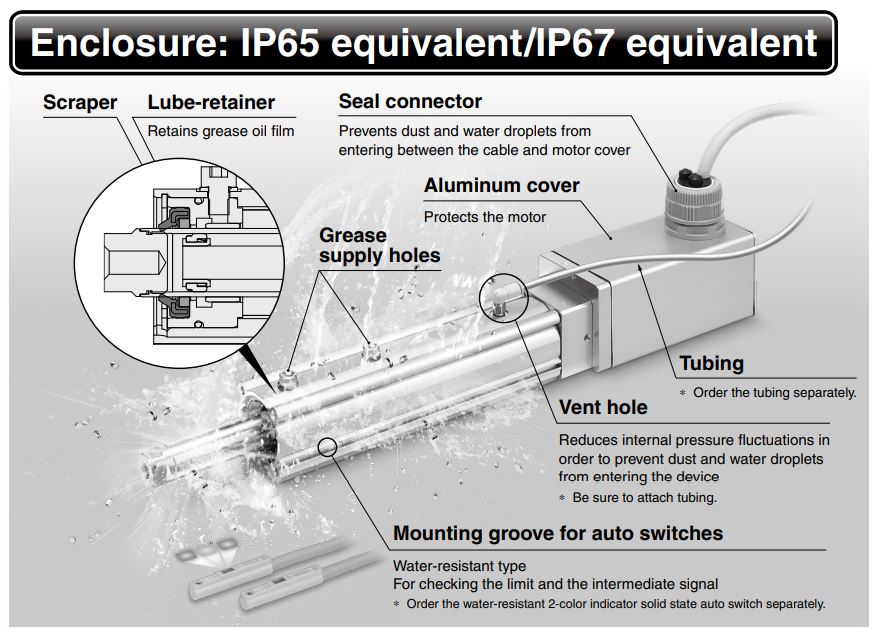 Enclosure: IP65 equivalent/IP67 equivalent

Scraper

Lube-retainer
Retains grease oil film

Seal connector
Prevents dust and water droplets from entering between the cable and motor cover

Aluminum cover
Protects the motor

Grease supply holes

Tubing
∗ Order the tubing separately.

Vent hole
Reduces internal pressure fluctuations in order to prevent dust and water droplets from entering the device
∗ Be sure to attach tubing.

Mounting groove for auto switches
Water-resistant type
For checking the limit and the intermediate signal
∗ Order the water-resistant 2-color indicator solid state auto switch separately.