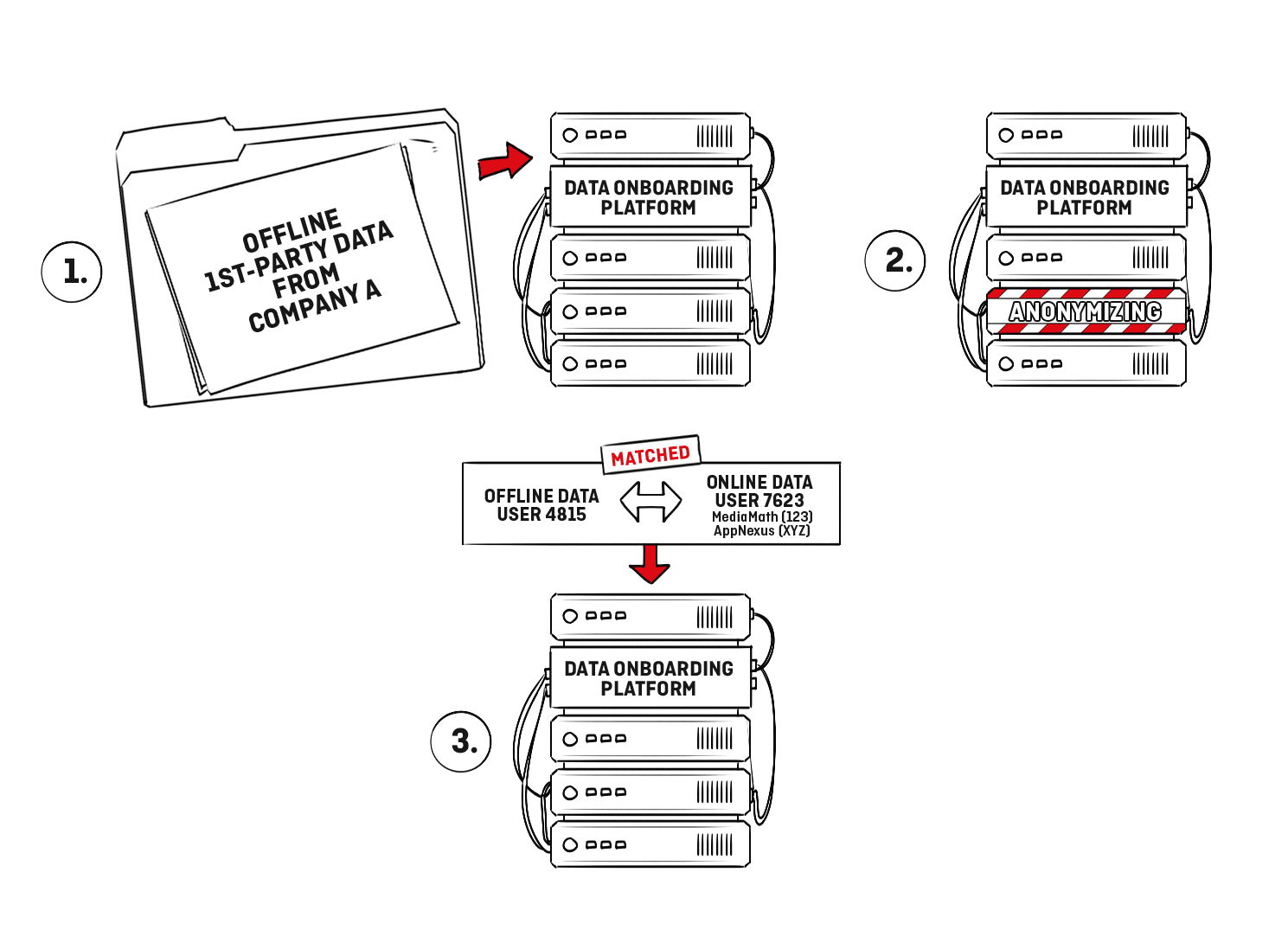 1.

OFFLINE 1ST-PARTY DATA FROM COMPANY A

DATA ONBOARDING PLATFORM

2.

DATA ONBOARDING PLATFORM

ANONYMIZING

MATCHED

OFFLINE DATA USER 4815

ONLINE DATA USER 7623 MediaMath (123) AppNexus (XYZ)

3.

DATA ONBOARDING PLATFORM