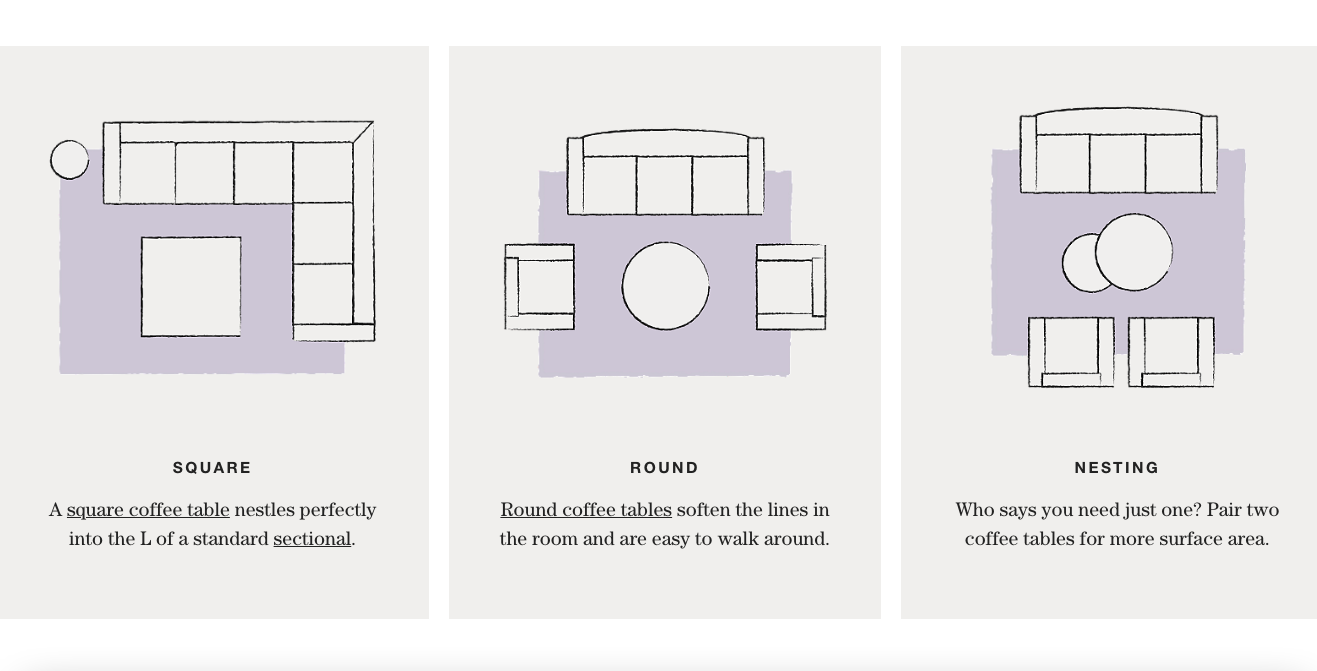 SQUARE

A square coffee table nestles perfectly into the L of a standard sectional.

ROUND

Round coffee tables soften the lines in the room and are easy to walk around.

NESTING

Who says you need just one? Pair two coffee tables for more surface area.