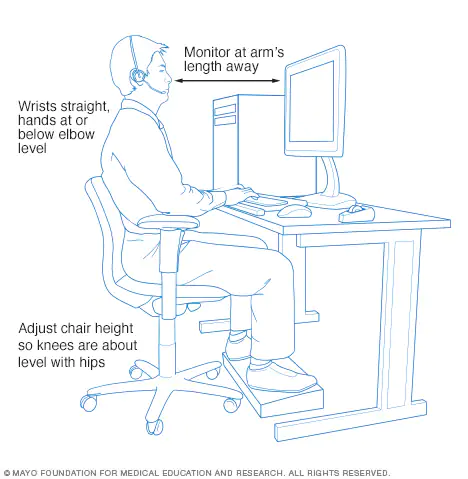 Monitor at arm's length away

Wrists straight, hands at or below elbow level

Adjust chair height so knees are about level with hips

© MAYO FOUNDATION FOR MEDICAL EDUCATION AND RESEARCH. ALL RIGHTS RESERVED.