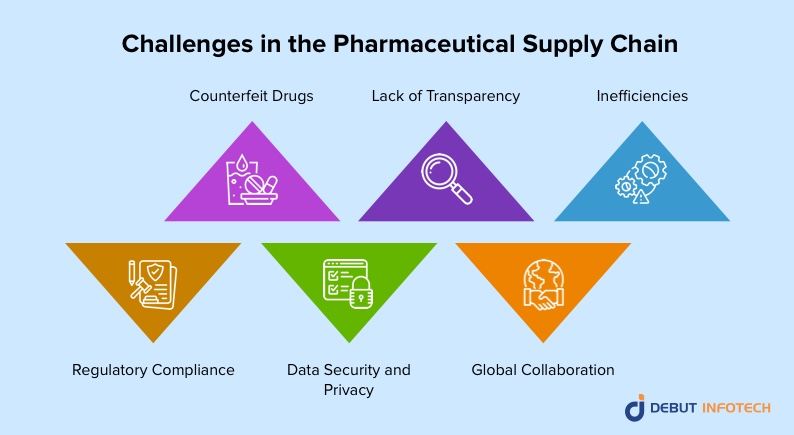 Challenges in the Pharmaceutical Supply Chain

Counterfeit Drugs

Lack of Transparency

Inefficiencies

Regulatory Compliance

Data Security and Privacy

Global Collaboration

DEBUT INFOTECH