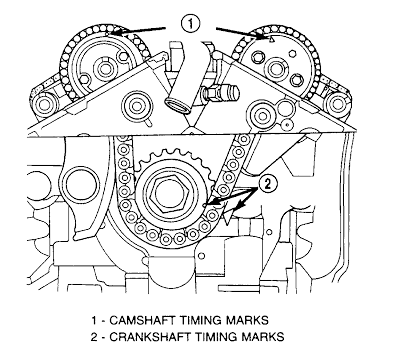 1

2

1 - CAMSHAFT TIMING MARKS
2 - CRANKSHAFT TIMING MARKS