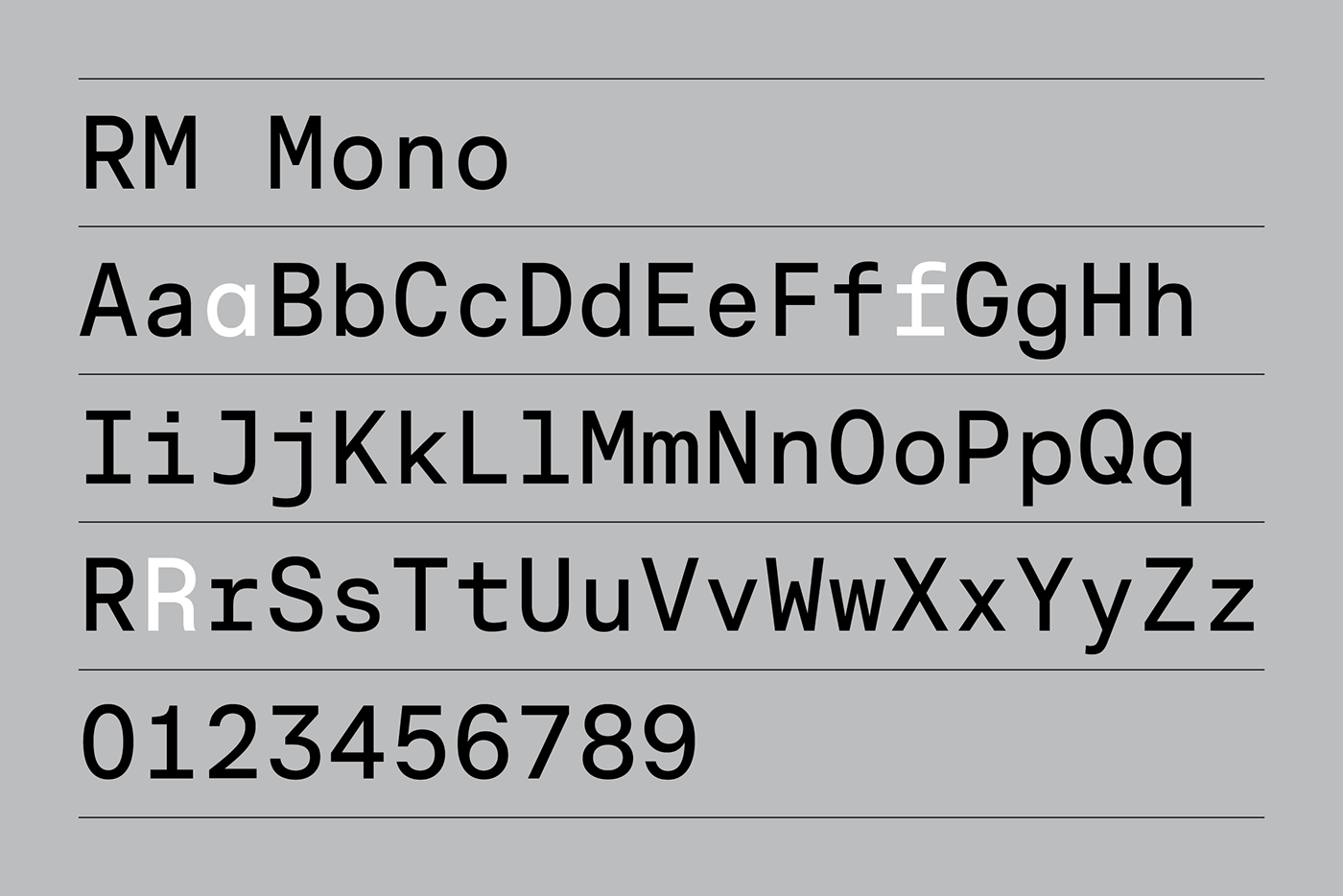 RM Mono

AaaBbCcDdEeFffGgHh

IiJjKkLlMmNnOoPpQq

RRrSsTtUuVvWwXxYyZz

0123456789