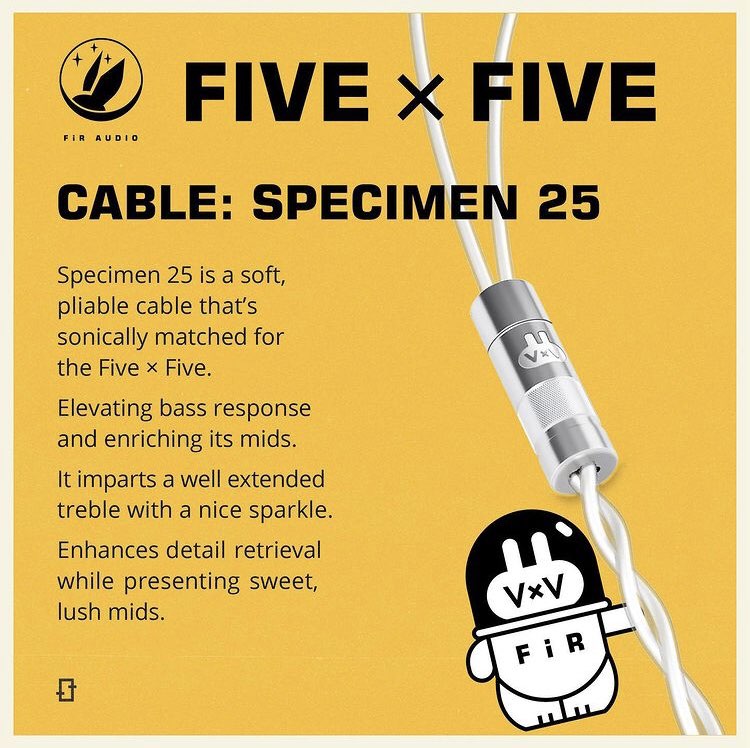 FiR AUDIO

FIVE × FIVE

CABLE: SPECIMEN 25

Specimen 25 is a soft, pliable cable that's sonically matched for the Five × Five.

Elevating bass response and enriching its mids.

It imparts a well extended treble with a nice sparkle.

Enhances detail retrieval while presenting sweet, lush mids.

V×V

V×V

FiR