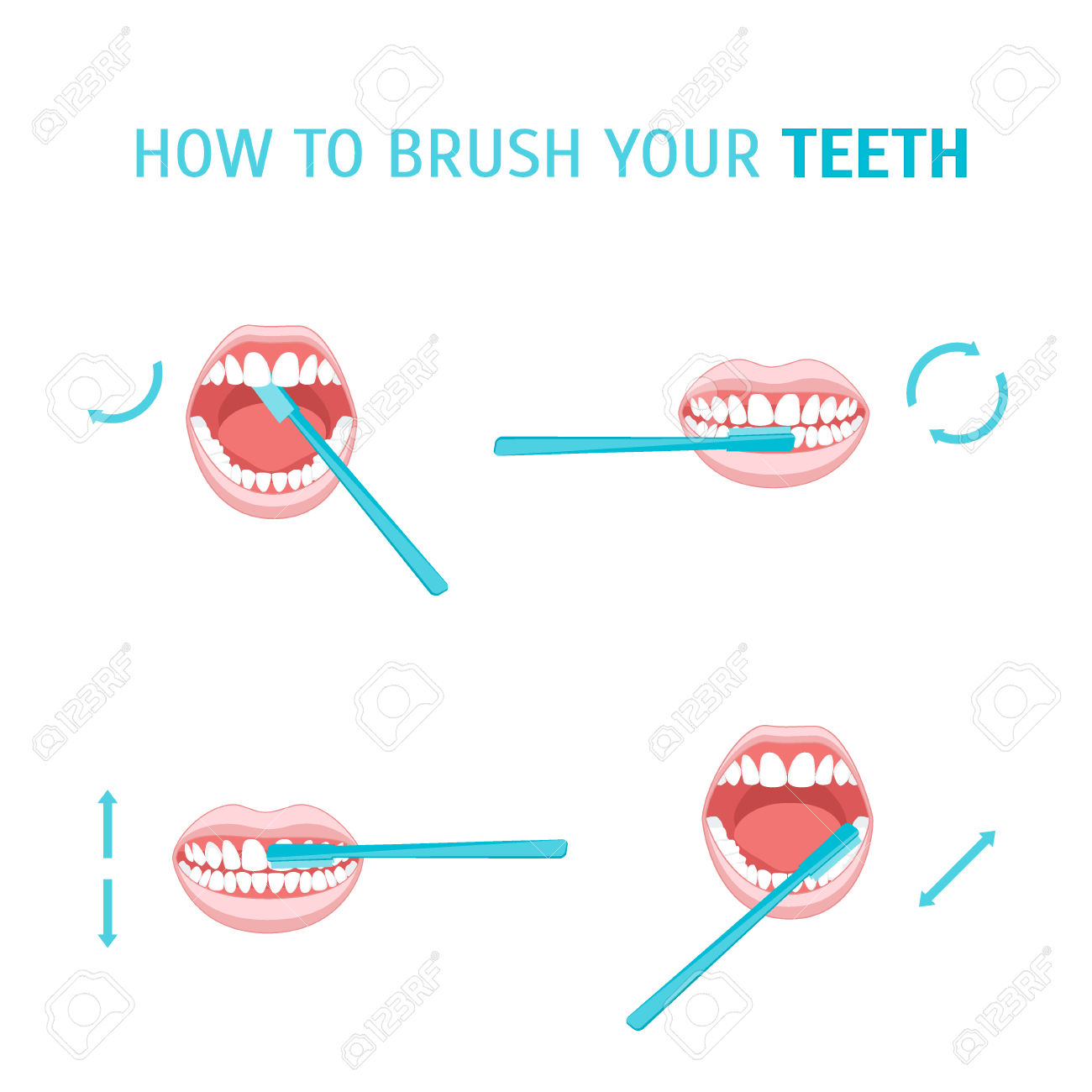 HOW TO BRUSH YOUR TEETH

123RF