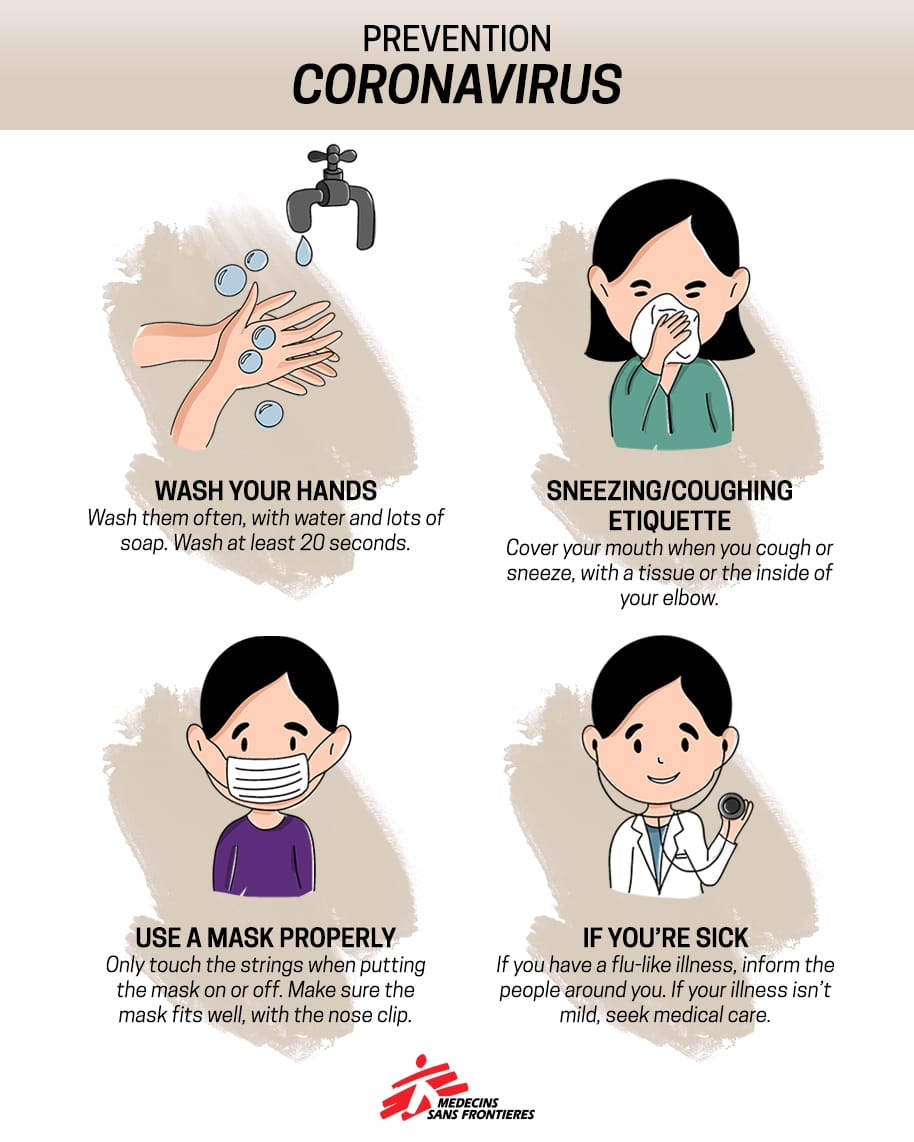 PREVENTION
CORONAVIRUS

WASH YOUR HANDS
Wash them often, with water and lots of soap. Wash at least 20 seconds.

SNEEZING/COUGHING ETIQUETTE
Cover your mouth when you cough or sneeze, with a tissue or the inside of your elbow.

USE A MASK PROPERLY
Only touch the strings when putting the mask on or off. Make sure the mask fits well, with the nose clip.

IF YOU'RE SICK
If you have a flu-like illness, inform the people around you. If your illness isn't mild, seek medical care.

MEDECINS SANS FRONTIERES