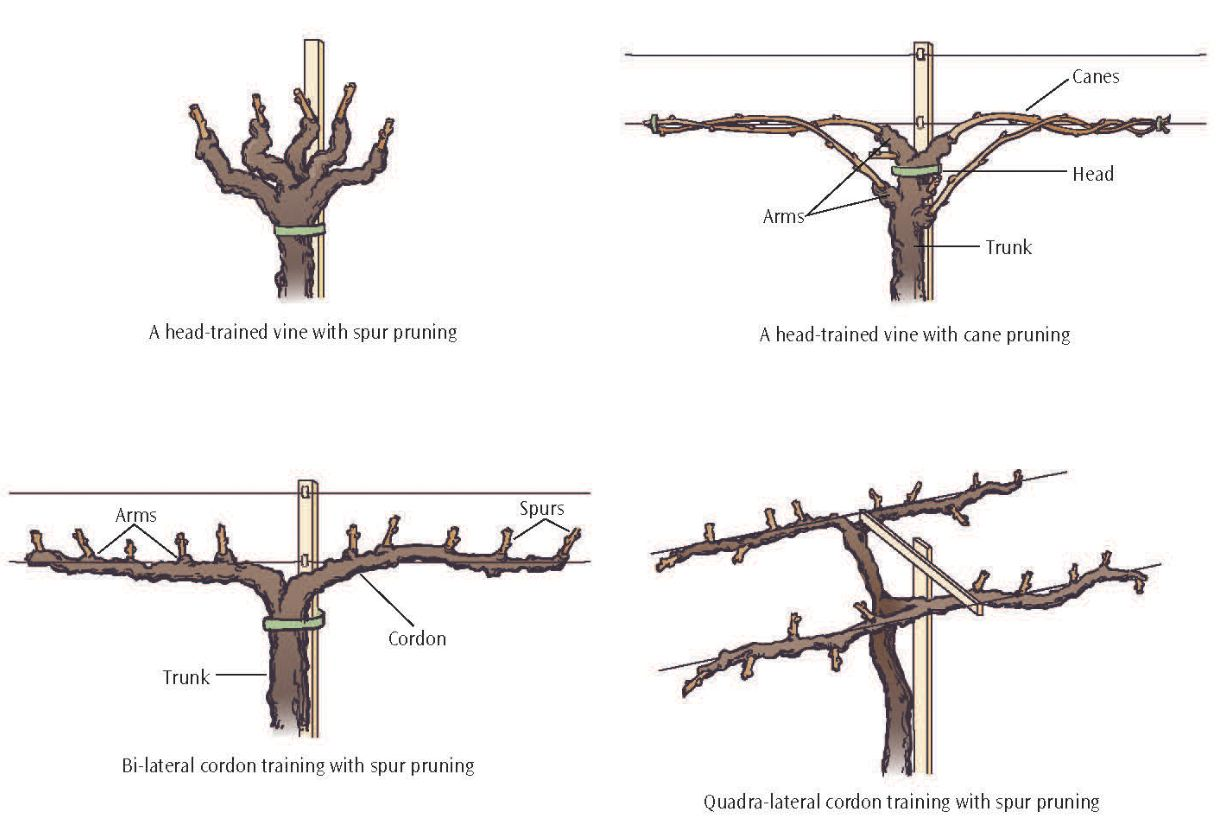 A head-trained vine with spur pruning

Canes

Head

Arms

Trunk

A head-trained vine with cane pruning

Arms

Spurs

Cordon

Trunk

Bi-lateral cordon training with spur pruning

Quadra-lateral cordon training with spur pruning